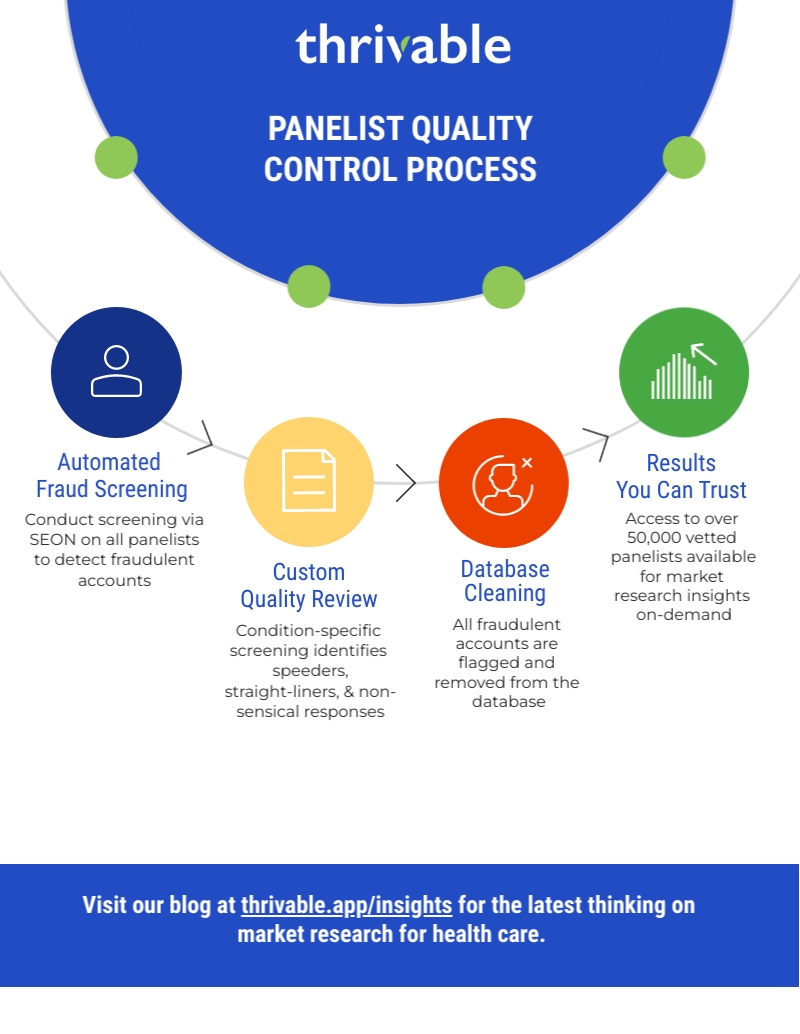 thrivable

PANELIST QUALITY CONTROL PROCESS

Automated Fraud Screening
Conduct screening via SEON on all panelists to detect fraudulent accounts

Custom Quality Review
Condition-specific screening identifies speeders, straight-liners, & non-sensical responses

Database Cleaning
All fraudulent accounts are flagged and removed from the database

Results You Can Trust
Access to over 50,000 vetted panelists available for market research insights on-demand

Visit our blog at thrivable.app/insights for the latest thinking on market research for health care.